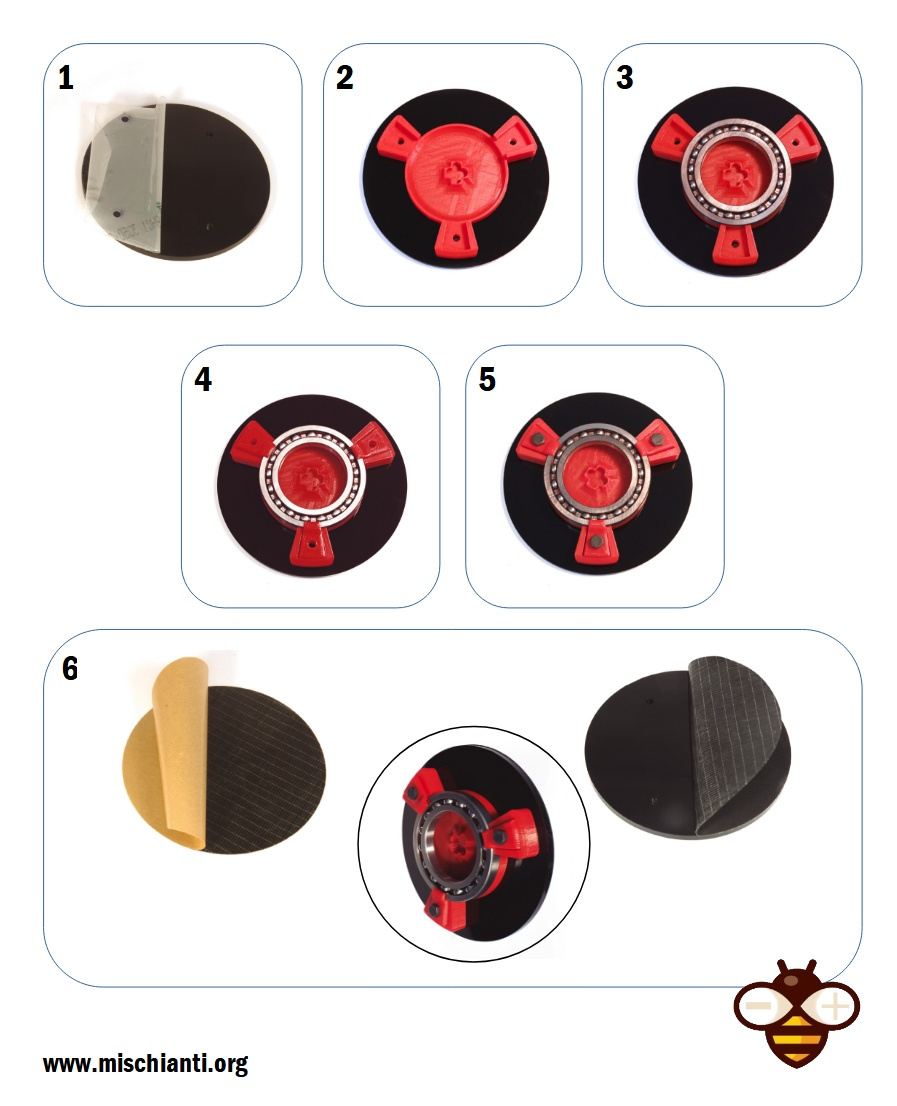 1

2

3

4

5

6

www.mischianti.org